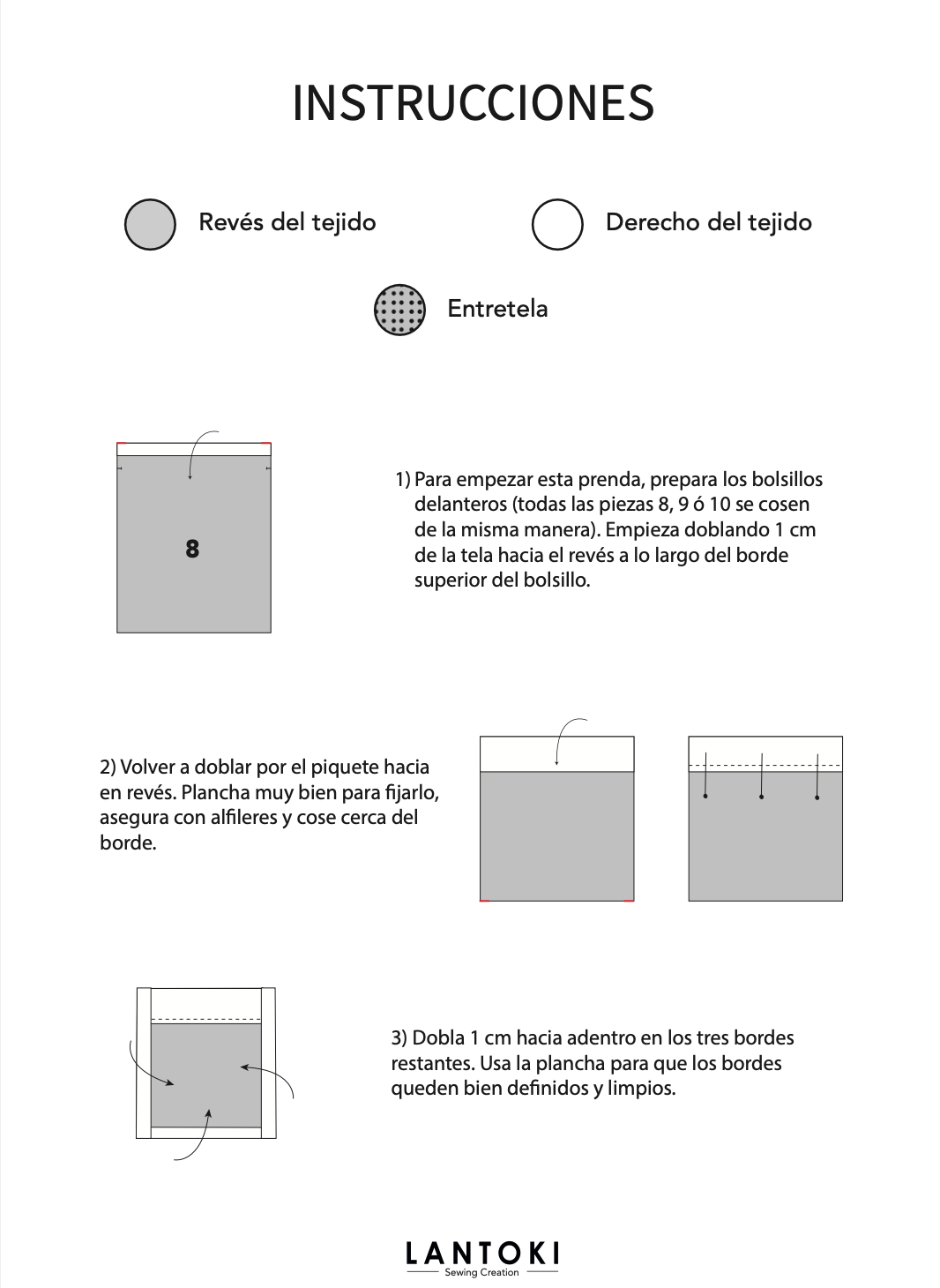 INSTRUCCIONES

Revés del tejido

Derecho del tejido

Entretela

8

1) Para empezar esta prenda, prepara los bolsillos delanteros (todas las piezas 8, 9 ó 10 se cosen de la misma manera). Empieza doblando 1 cm de la tela hacia el revés a lo largo del borde superior del bolsillo.

2) Volver a doblar por el piquete hacia en revés. Plancha muy bien para fijarlo, asegura con alfileres y cose cerca del borde.

3) Dobla 1 cm hacia adentro en los tres bordes restantes. Usa la plancha para que los bordes queden bien definidos y limpios.

LANTOKI
Sewing Creation