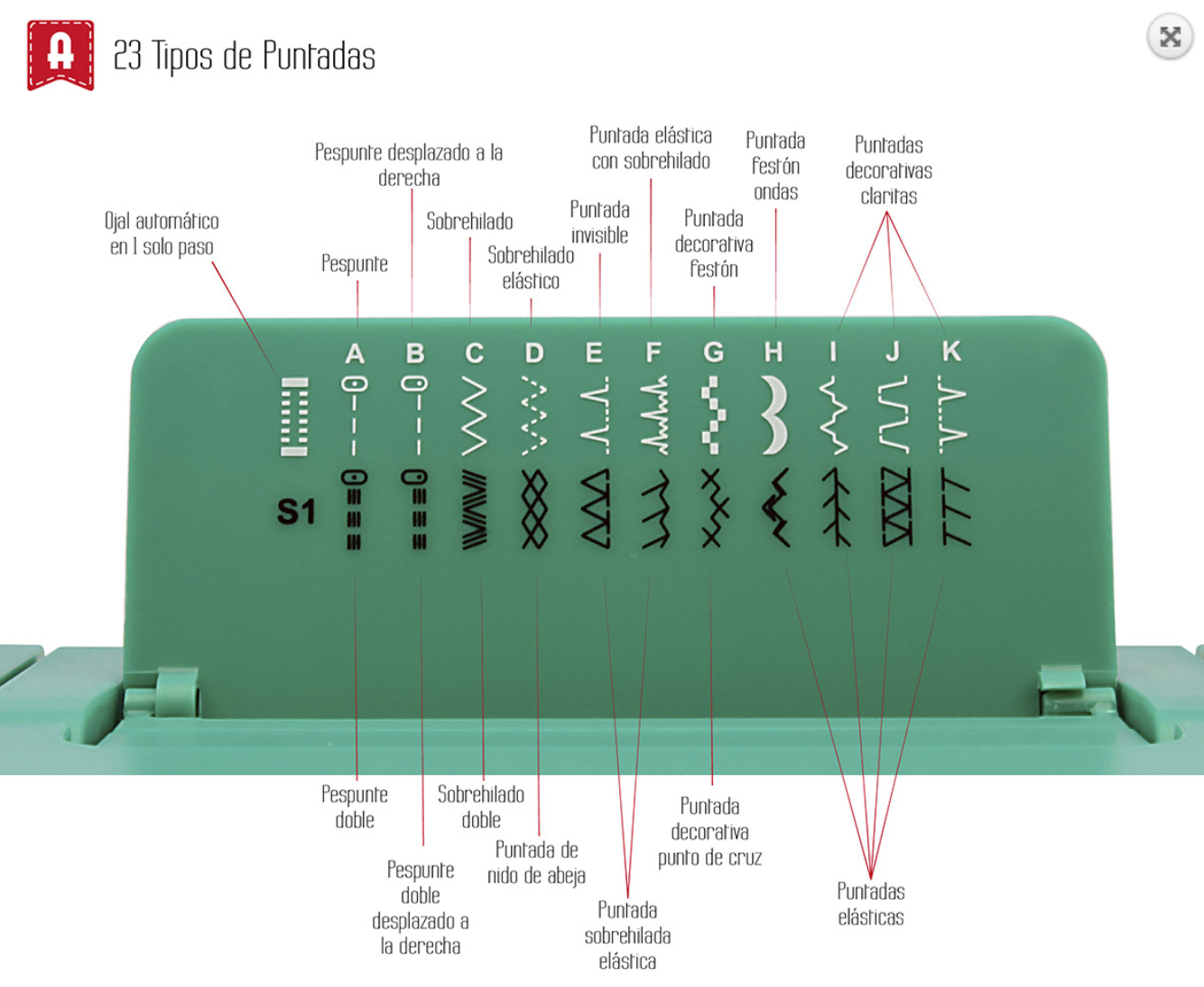 A

23 Tipos de Puntadas

Ojal automático en 1 solo paso

Pespunte

Pespunte desplazado a la derecha

Sobrehilado

Sobrehilado elástico

Puntada invisible

Puntada elástica con sobrehilado

Puntada decorativa festón

Puntada festón ondas

Puntadas decorativas claritas

A B C D E F G H I J K

S1

Pespunte doble

Pespunte doble desplazado a la derecha

Sobrehilado doble

Puntada de nido de abeja

Puntada sobrehilada elástica

Puntada decorativa punto de cruz

Puntadas elásticas